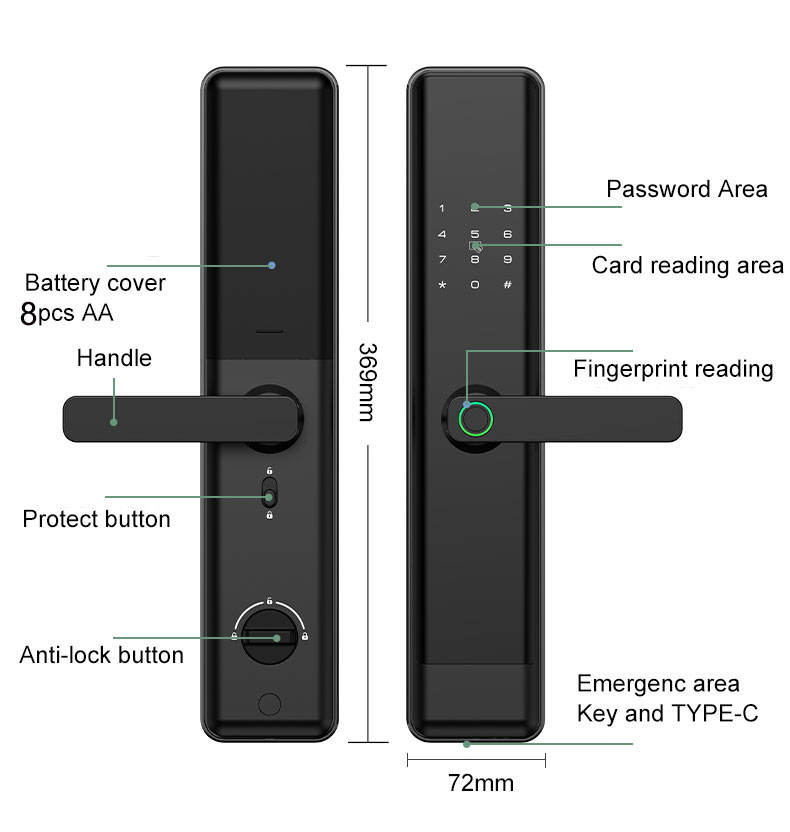 Battery cover
8pcs AA

Handle

Protect button

Anti-lock button

369mm

1 2 3
4 5 6
7 8 9
* 0 #

Password Area

Card reading area

Fingerprint reading

Emergenc area
Key and TYPE-C

72mm